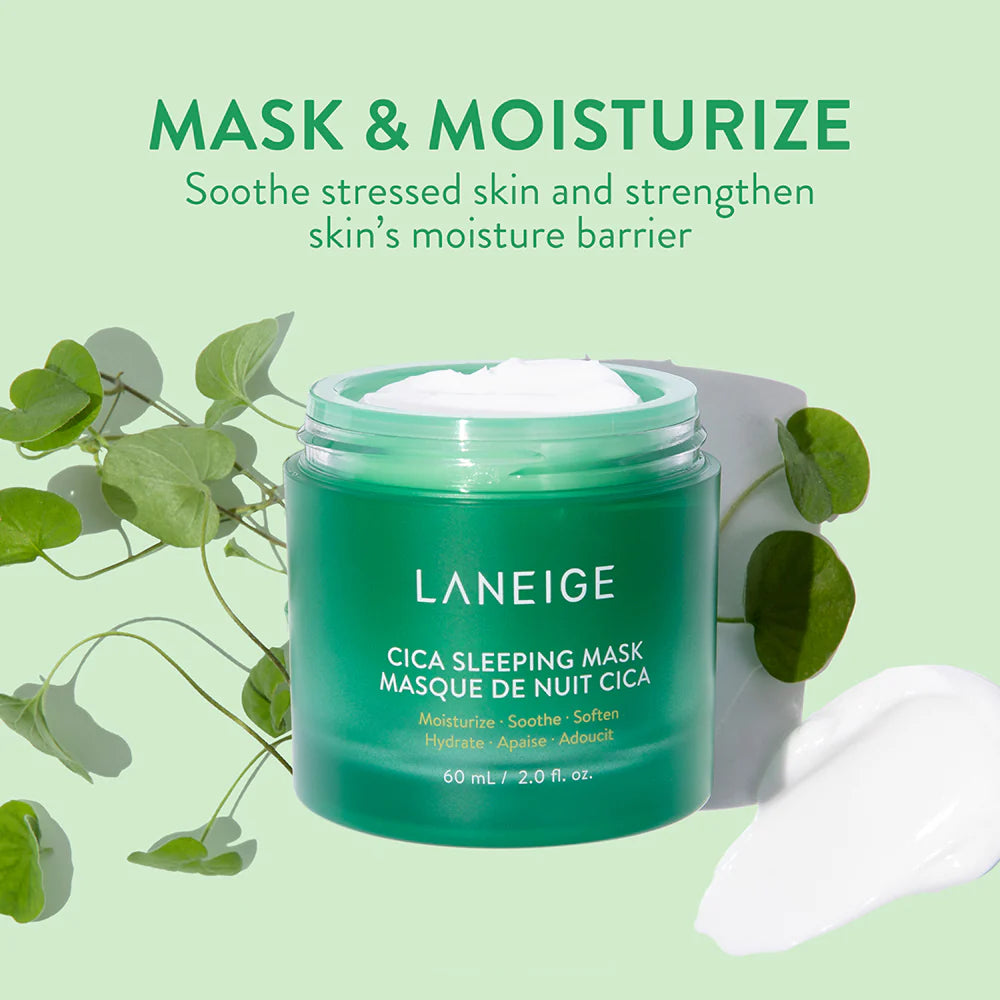 MASK & MOISTURIZE
Soothe stressed skin and strengthen skin's moisture barrier

LANEIGE

CICA SLEEPING MASK
MASQUE DE NUIT CICA

Moisturize · Soothe · Soften
Hydrate · Apaise · Adoucit

60 mL / 2.0 fl. oz.